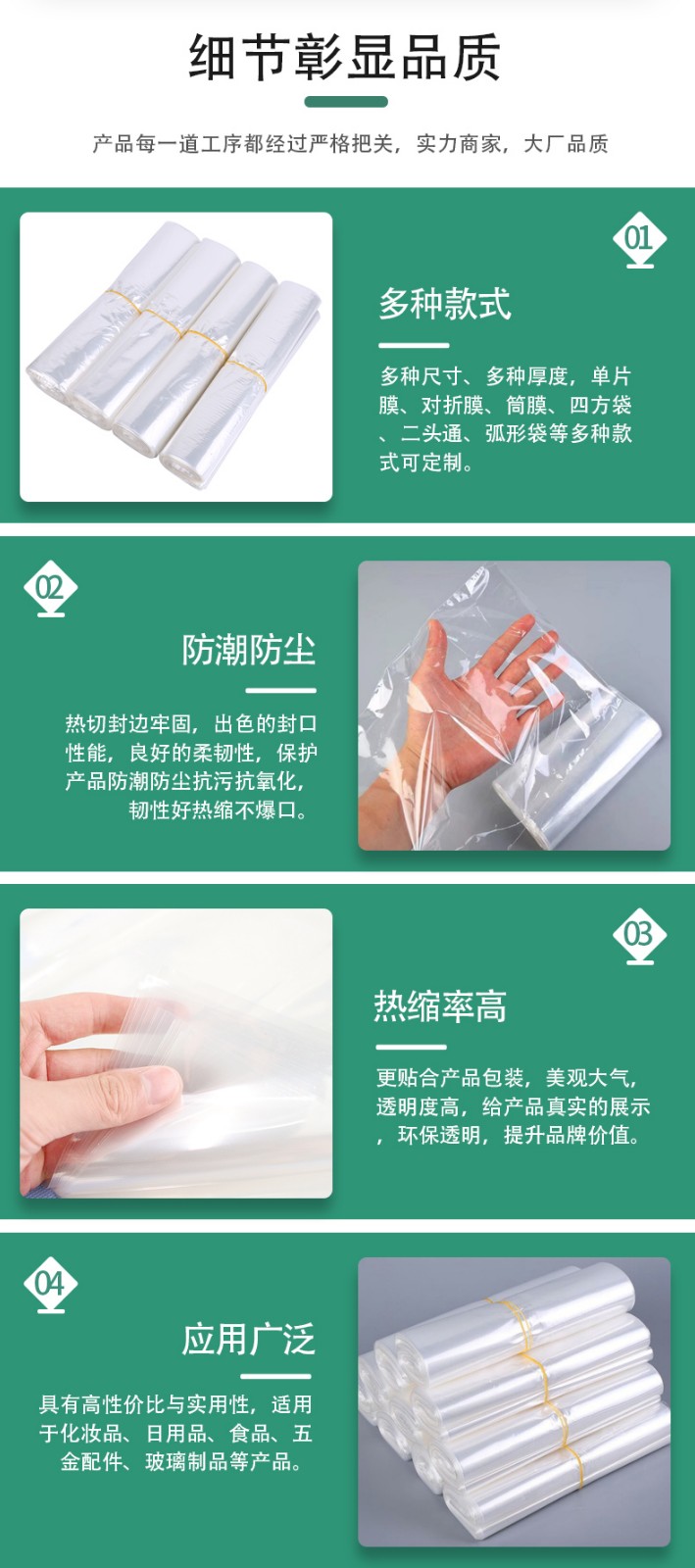 细节彰显品质

产品每一道工序都经过严格把关，实力商家，大厂品质

01

多种款式

多种尺寸、多种厚度，单片膜、对折膜、筒膜、四方袋、二头通、弧形袋等多种款式可定制。

02

防潮防尘

热切封边牢固，出色的封口性能，良好的柔韧性，保护产品防潮防尘抗污抗氧化，韧性好热缩不爆口。

03

热缩率高

更贴合产品包装，美观大气，透明度高，给产品真实的展示，环保透明，提升品牌价值。

04

应用广泛

具有高性价比与实用性，适用于化妆品、日用品、食品、五金配件、玻璃制品等产品。